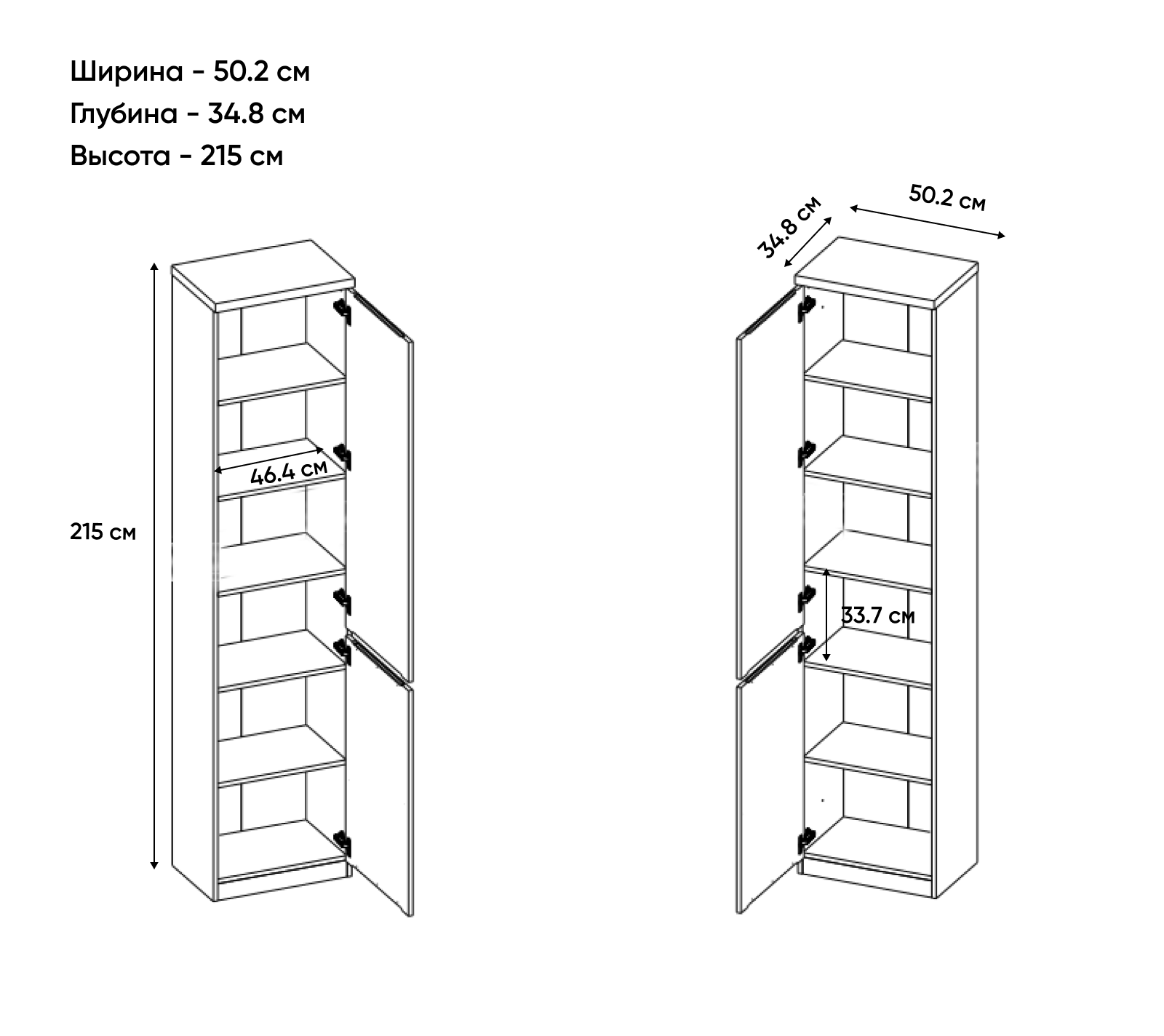 Ширина - 50.2 см
Глубина - 34.8 см
Высота - 215 см

215 см

46.4 см

34.8 см

50.2 см

33.7 см